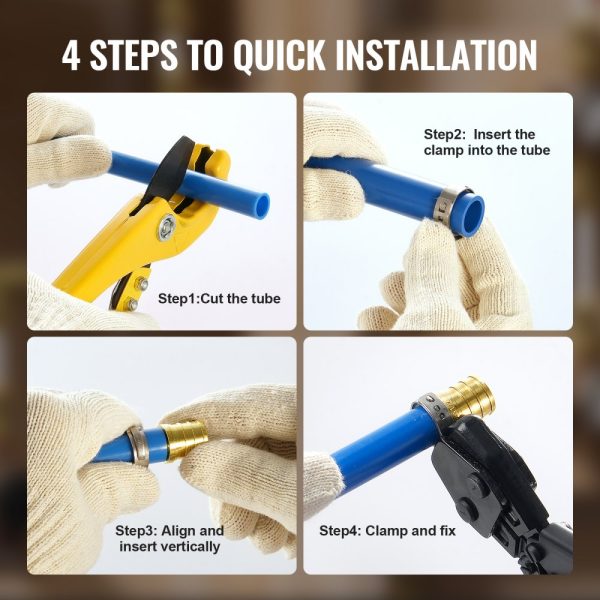 4 STEPS TO QUICK INSTALLATION

Step1:Cut the tube

Step2: Insert the clamp into the tube

Step3: Align and insert vertically

Step4: Clamp and fix