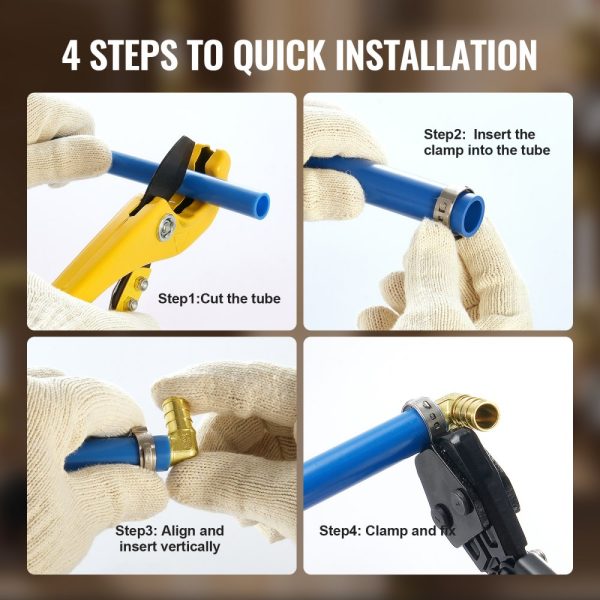 4 STEPS TO QUICK INSTALLATION

Step1:Cut the tube

Step2: Insert the clamp into the tube

Step3: Align and insert vertically

Step4: Clamp and fix