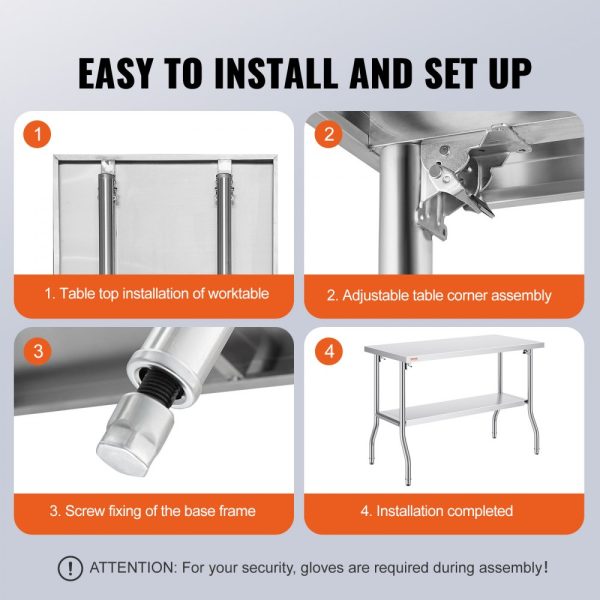 EASY TO INSTALL AND SET UP

1

1. Table top installation of worktable

2

2. Adjustable table corner assembly

3

3. Screw fixing of the base frame

4

4. Installation completed

! ATTENTION: For your security, gloves are required during assembly!