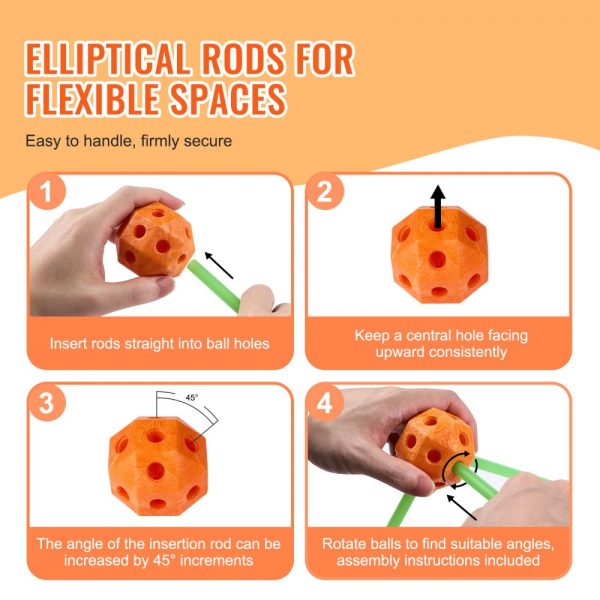 ELLIPTICAL RODS FOR FLEXIBLE SPACES

Easy to handle, firmly secure

1

Insert rods straight into ball holes

2

Keep a central hole facing upward consistently

3

45°

The angle of the insertion rod can be increased by 45° increments

4

Rotate balls to find suitable angles, assembly instructions included