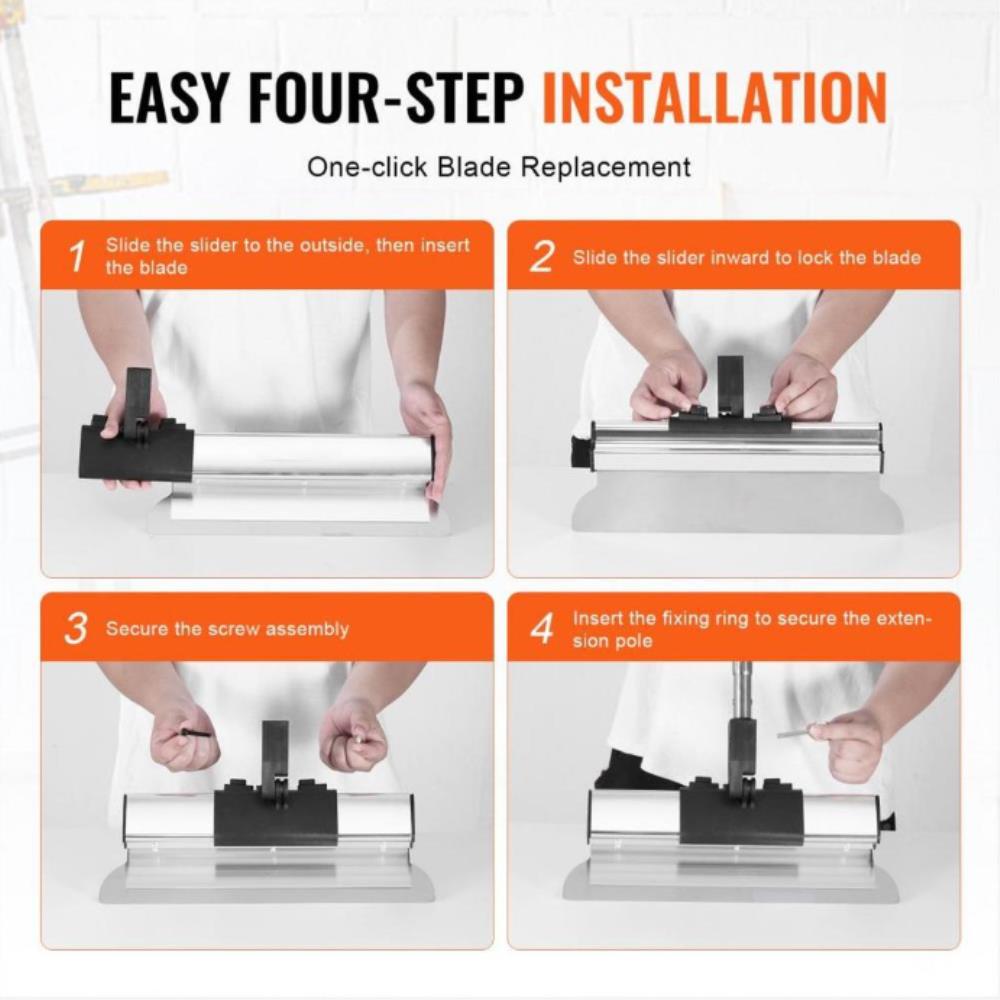 EASY FOUR-STEP INSTALLATION

One-click Blade Replacement

1 Slide the slider to the outside, then insert the blade

2 Slide the slider inward to lock the blade

3 Secure the screw assembly

4 Insert the fixing ring to secure the extension pole