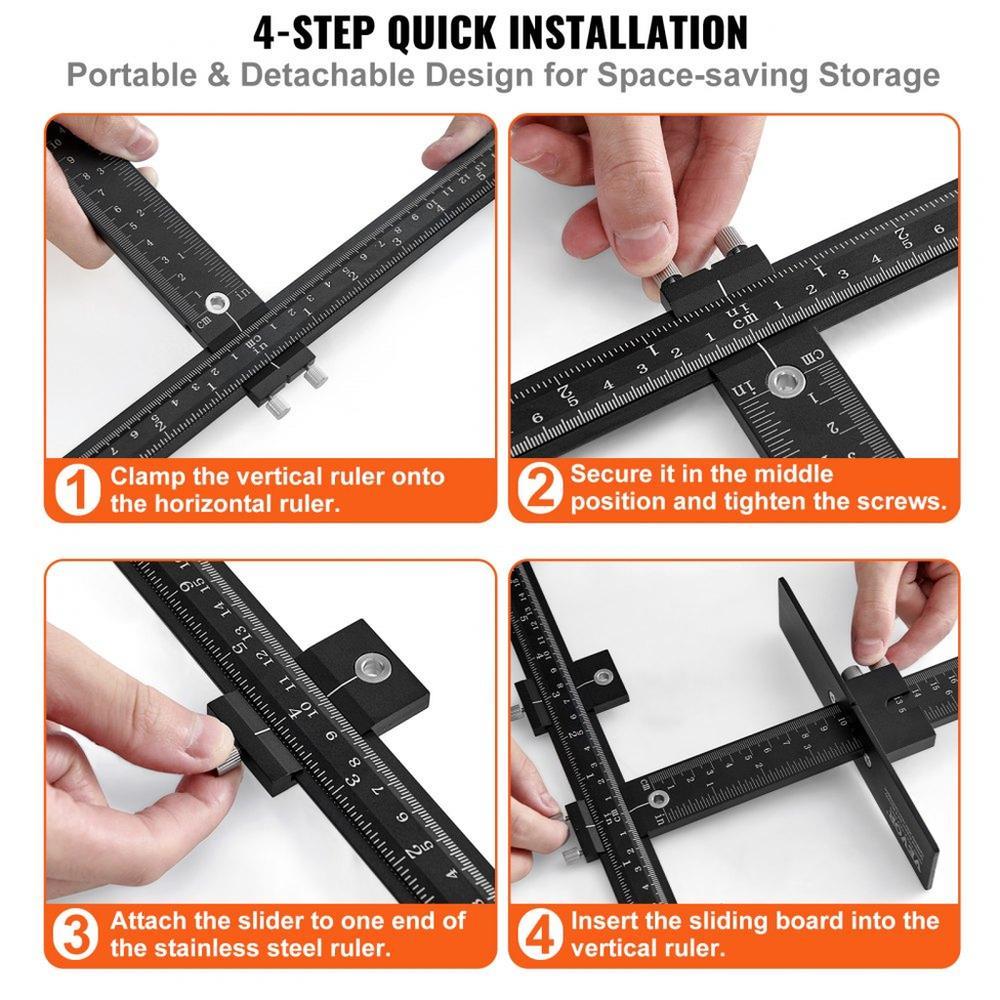 4-STEP QUICK INSTALLATION
Portable & Detachable Design for Space-saving Storage

1 Clamp the vertical ruler onto the horizontal ruler.

2 Secure it in the middle position and tighten the screws.

3 Attach the slider to one end of the stainless steel ruler.

4 Insert the sliding board into the vertical ruler.